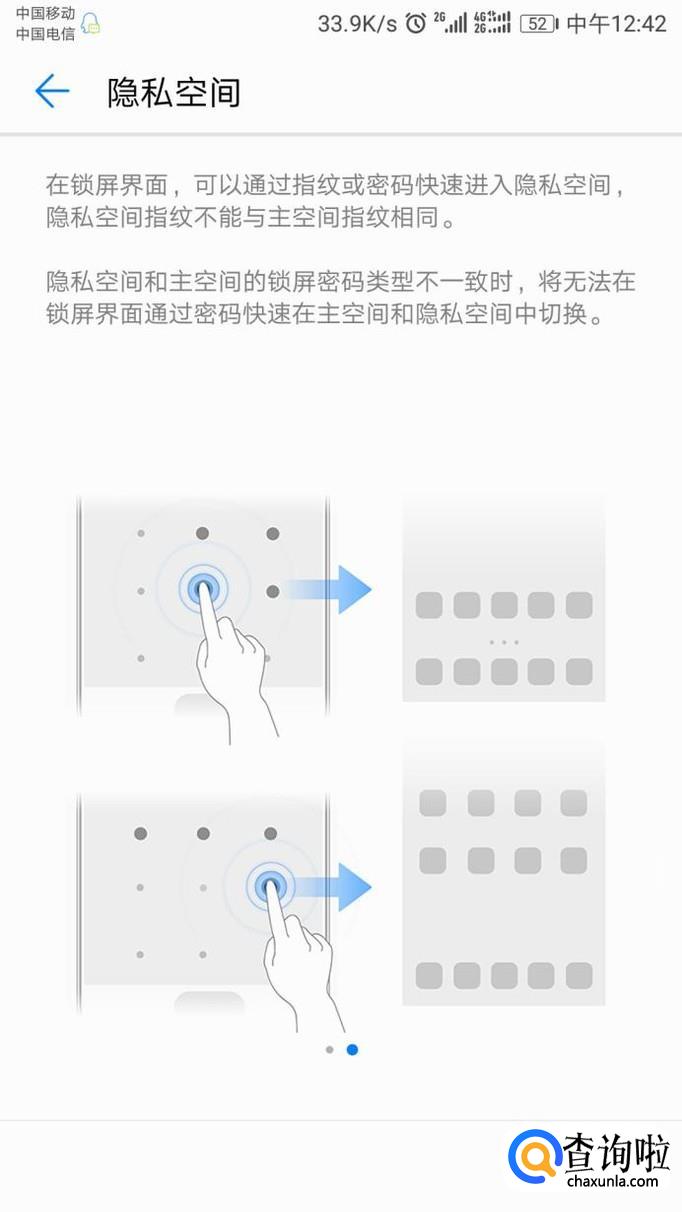 中国移动
中国电信

33.9K/s 2G 4G 2G 52 中午12:42

隐私空间

在锁屏界面，可以通过指纹或密码快速进入隐私空间，隐私空间指纹不能与主空间指纹相同。

隐私空间和主空间的锁屏密码类型不一致时，将无法在锁屏界面通过密码快速在主空间和隐私空间中切换。

查询啦
chaxunla.com