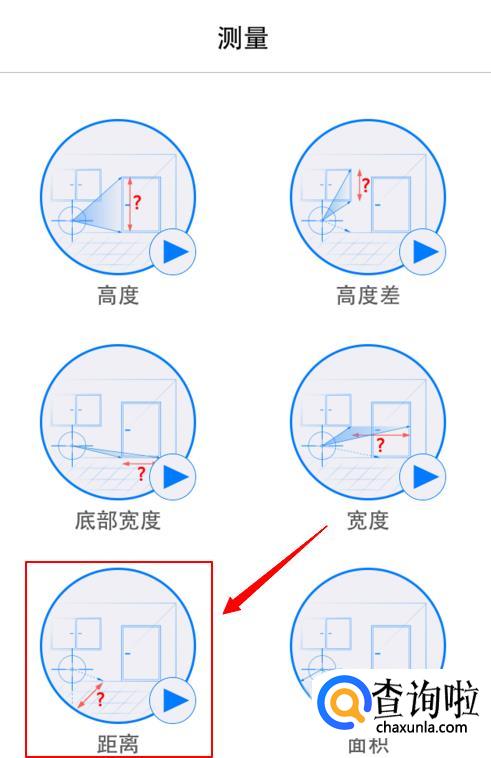 测量

?

高度

?

高度差

?

底部宽度

?

宽度

?

距离

面积

查询啦
chaxunla.com