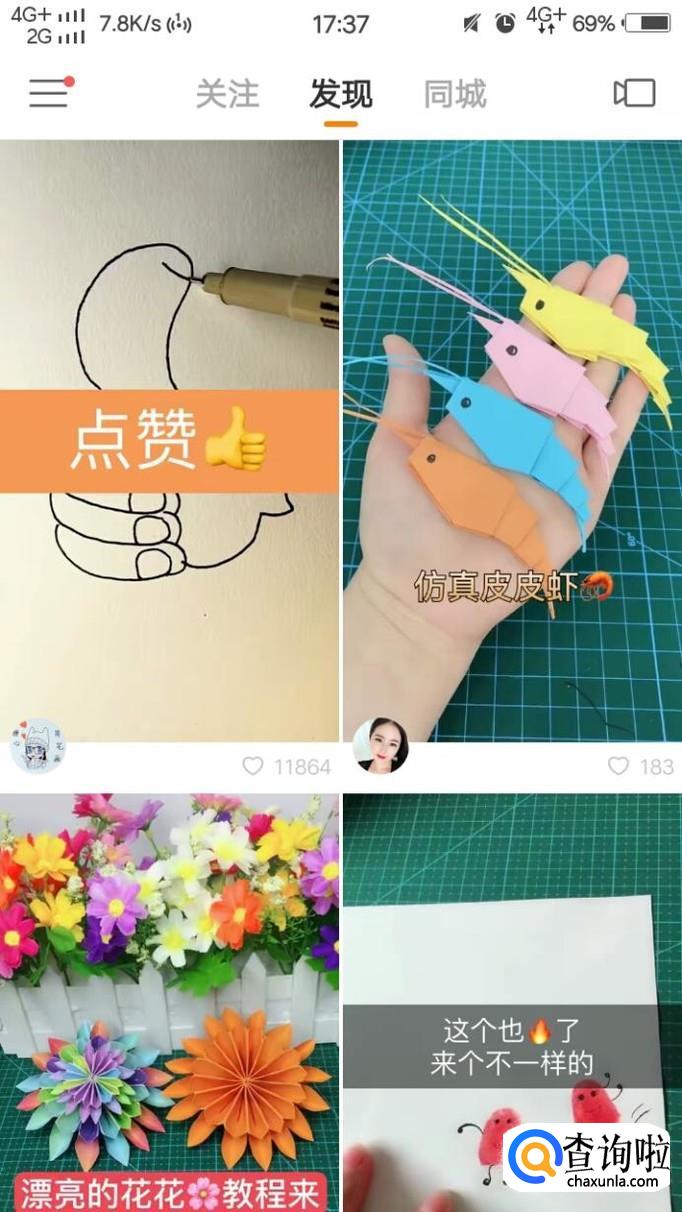 4G+ 2G 7.8K/s 17:37 4G+ 69%

关注 发现 同城

点赞👍

仿真皮皮虾🦐

11864

183

漂亮的花花🌸教程来

这个也🔥了
来个不一样的

查询啦
chaxunla.com