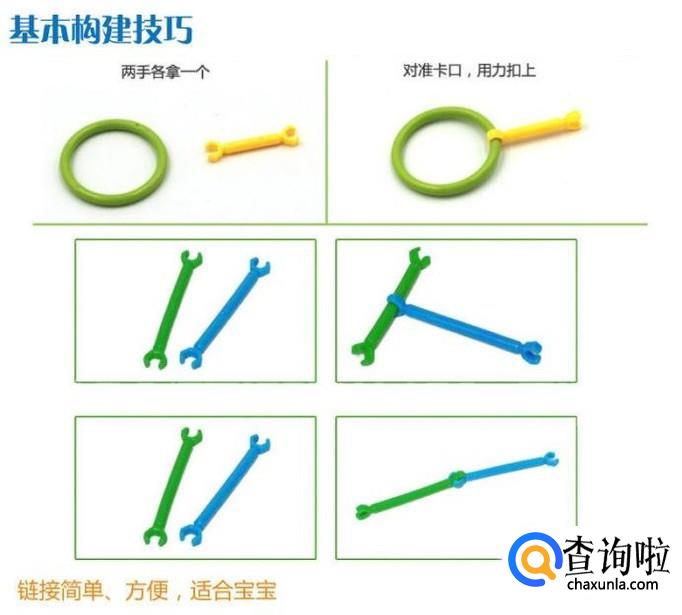 基本构建技巧

两手各拿一个

对准卡口，用力扣上

链接简单、方便，适合宝宝

查询啦
chaxunla.com