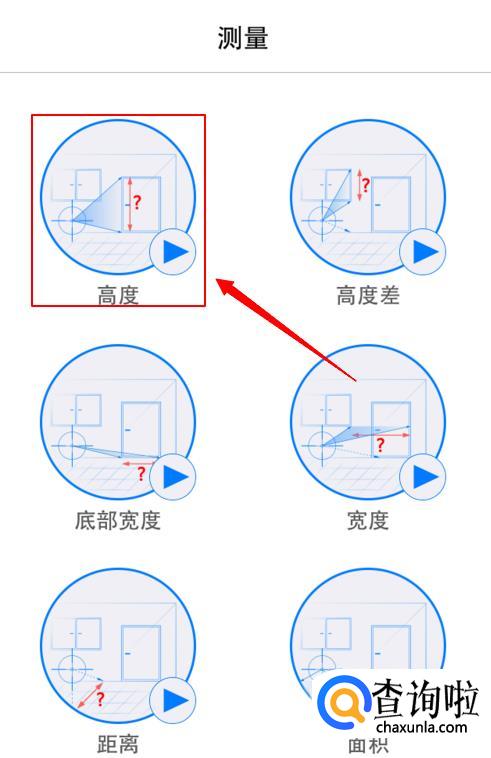 测量

?
高度

?
高度差

?
底部宽度

?
宽度

?
距离

面积

查询啦
chaxunla.com