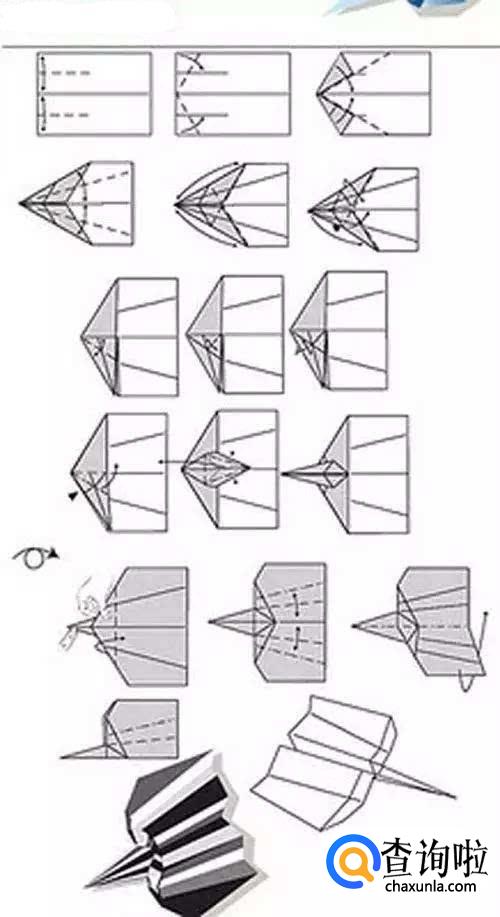 查询啦
chaxunla.com