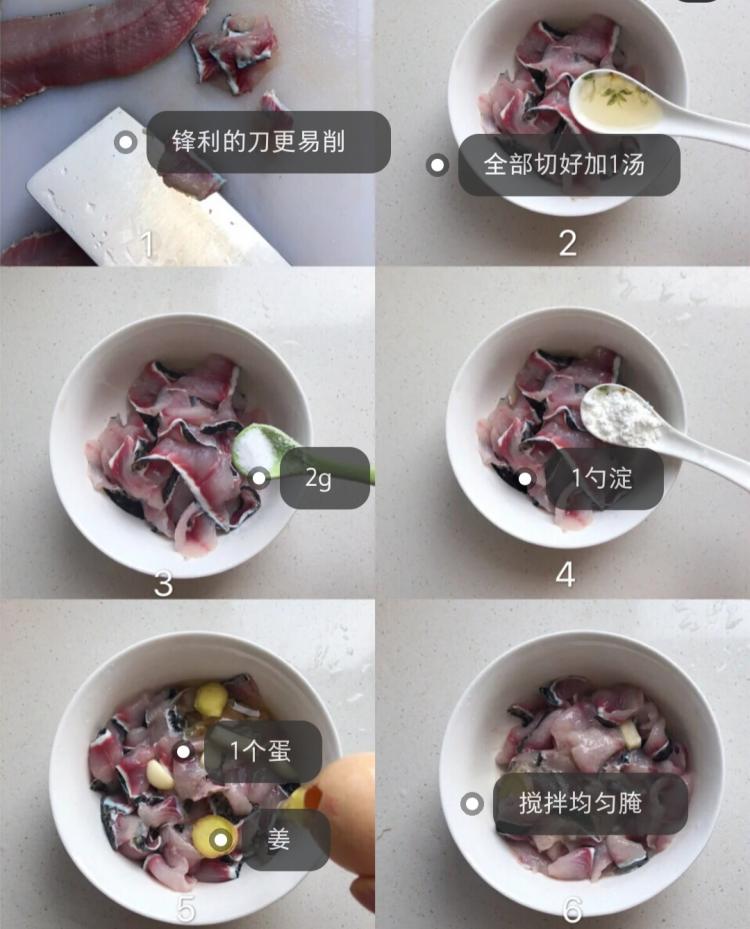 锋利的刀更易削
1

全部切好加1汤
2

2g
3

1勺淀
4

1个蛋
姜
5

搅拌均匀腌
6