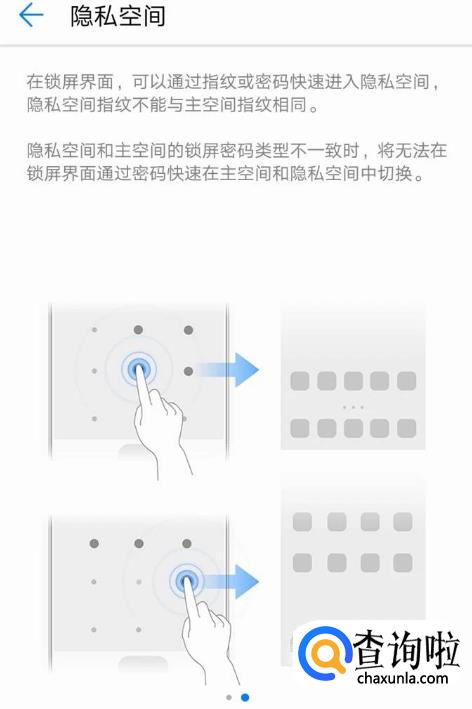 隐私空间

在锁屏界面，可以通过指纹或密码快速进入隐私空间，隐私空间指纹不能与主空间指纹相同。

隐私空间和主空间的锁屏密码类型不一致时，将无法在锁屏界面通过密码快速在主空间和隐私空间中切换。

查询啦
chaxunla.com