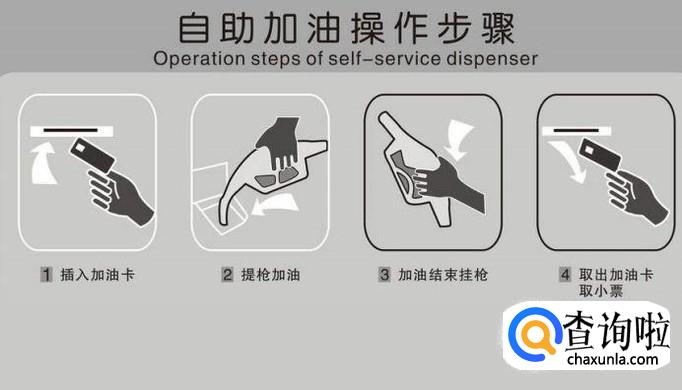 自助加油操作步骤
Operation steps of self-service dispenser

1 插入加油卡

2 提枪加油

3 加油结束挂枪

4 取出加油卡
取小票

查询啦
chaxunla.com