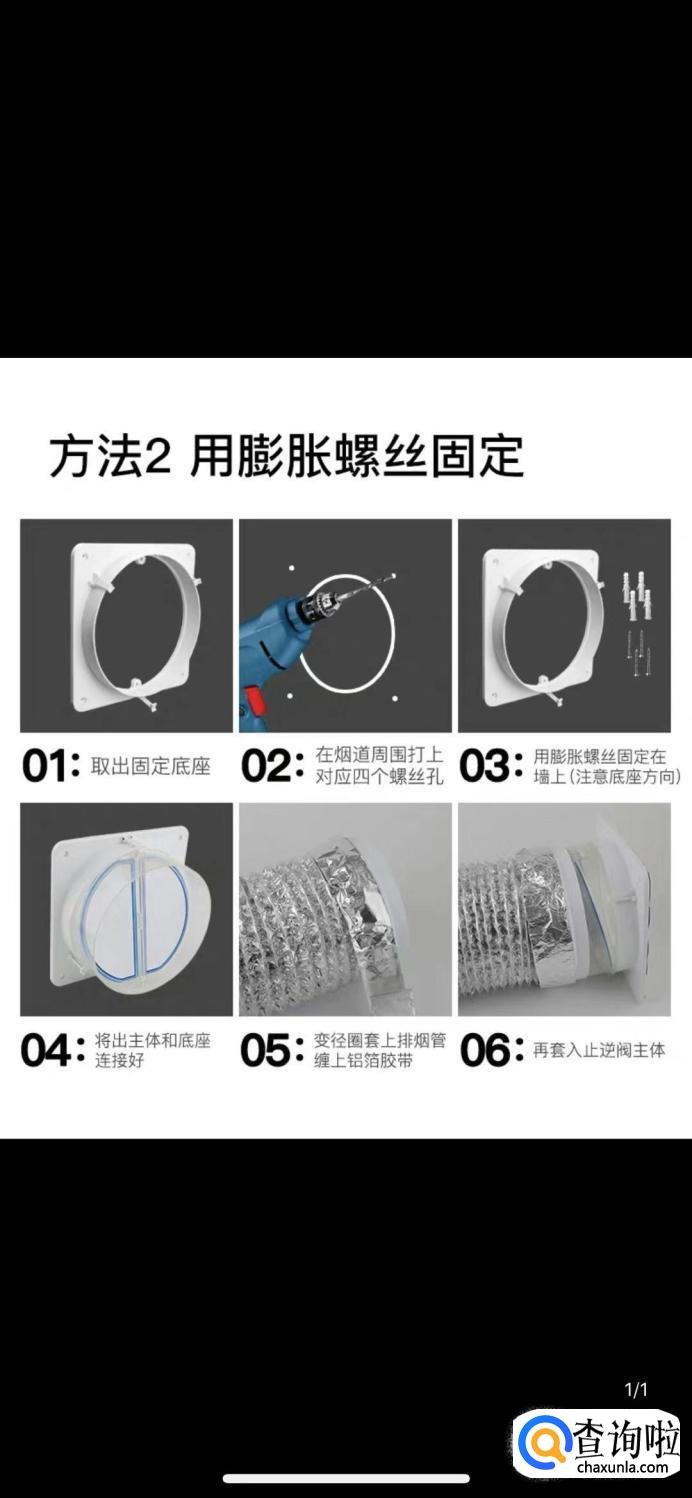 方法2 用膨胀螺丝固定

01: 取出固定底座

02: 在烟道周围打上对应四个螺丝孔

03: 用膨胀螺丝固定在墙上（注意底座方向）

04: 将出主体和底座连接好

05: 变径圈套上排烟管缠上铝箔胶带

06: 再套入止逆阀主体

1/1

查询啦
chaxunla.com