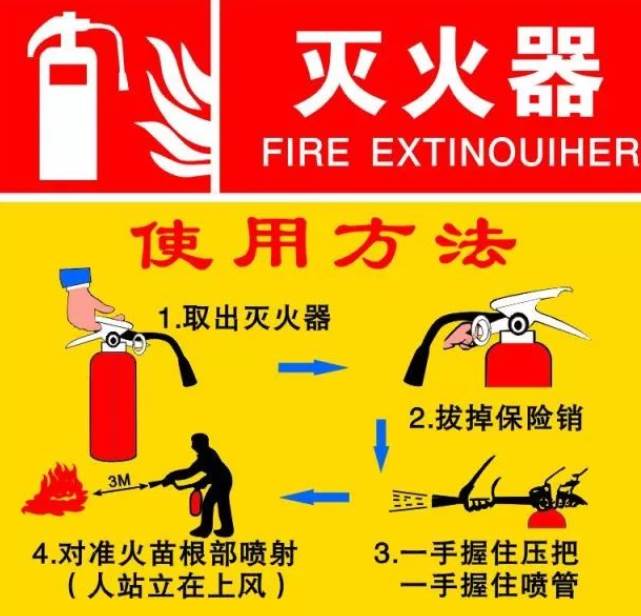 灭火器
FIRE EXTINOUIHER

使用方法

1.取出灭火器

2.拔掉保险销

3.一手握住压把
一手握住喷管

3M

4.对准火苗根部喷射
（人站立在上风）