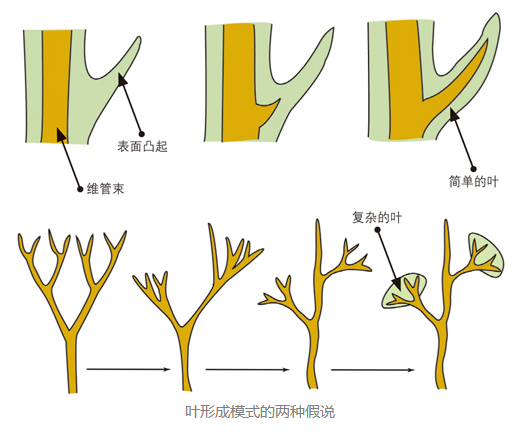 表面凸起

维管束

简单的叶

复杂的叶

叶形成模式的两种假说