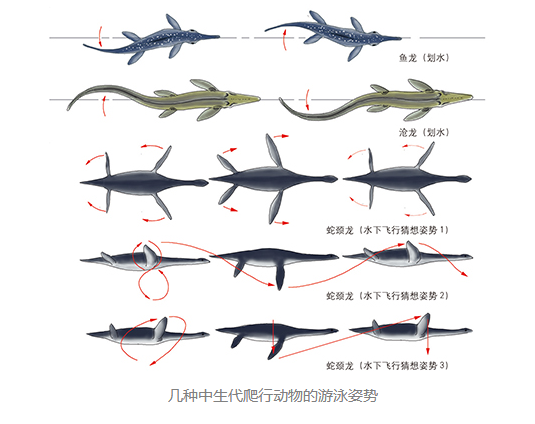 鱼龙（划水）

沧龙（划水）

蛇颈龙（水下飞行猜想姿势 1）

蛇颈龙（水下飞行猜想姿势 2）

蛇颈龙（水下飞行猜想姿势 3）

几种中生代爬行动物的游泳姿势