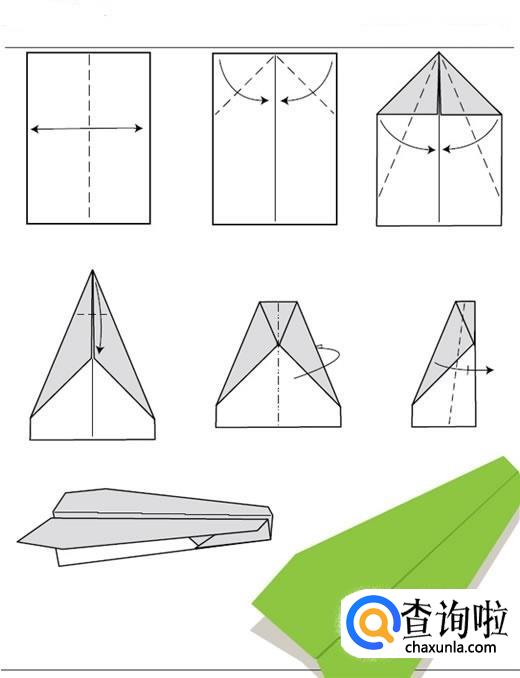 查询啦
chaxunla.com